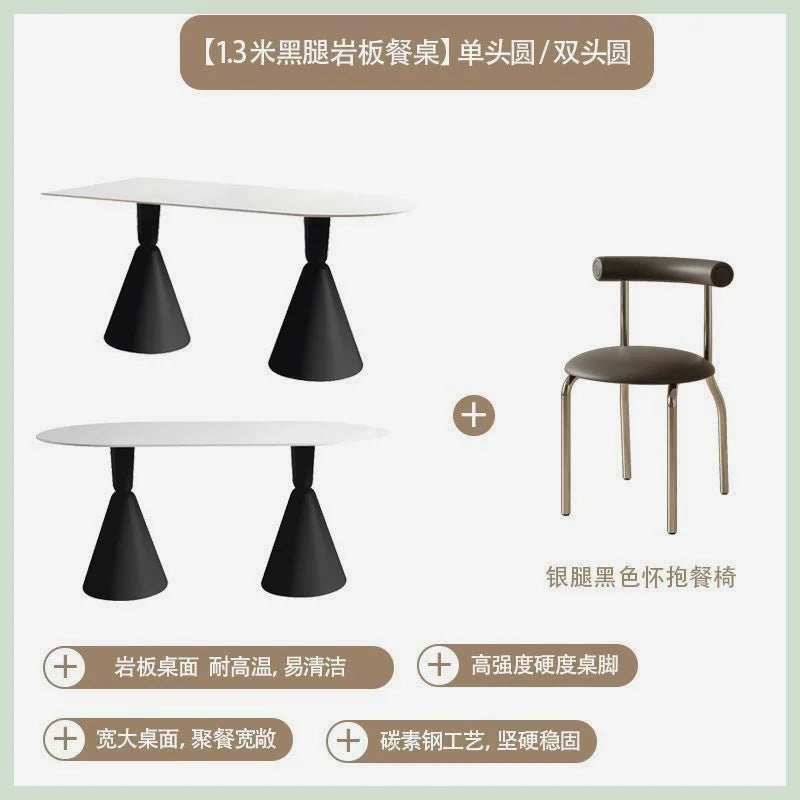 【1.3米黑腿岩板餐桌】单头圆/双头圆

+

银腿黑色怀抱餐椅

+ 岩板桌面 耐高温, 易清洁

+ 高强度硬度桌脚

+ 宽大桌面, 聚餐宽敞

+ 碳素钢工艺, 坚硬稳固