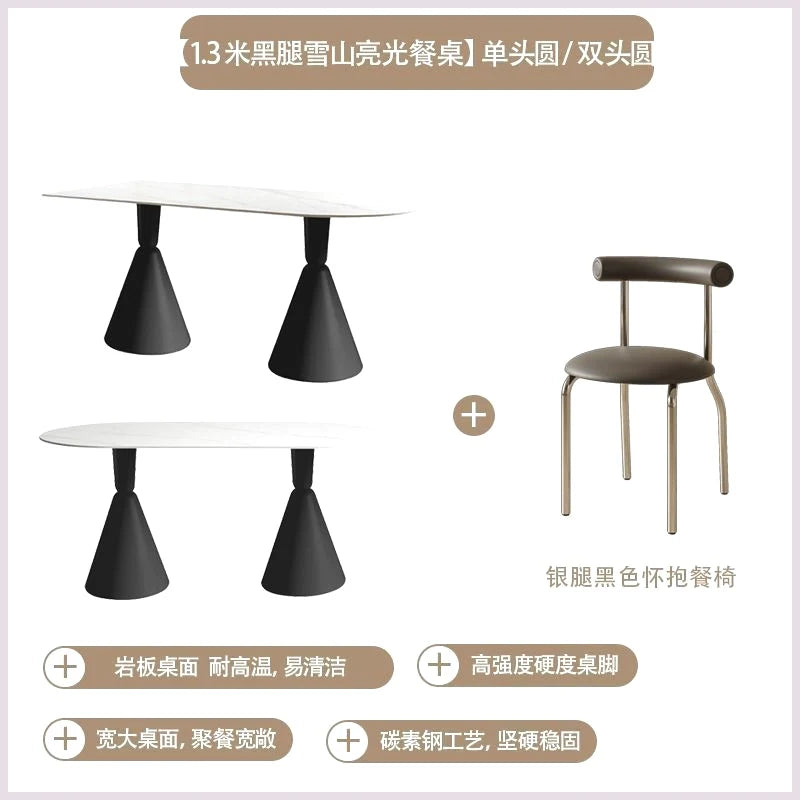 【1.3米黑腿雪山亮光餐桌】单头圆/双头圆

+

银腿黑色怀抱餐椅

+ 岩板桌面 耐高温, 易清洁

+ 高强度硬度桌脚

+ 宽大桌面, 聚餐宽敞

+ 碳素钢工艺, 坚硬稳固